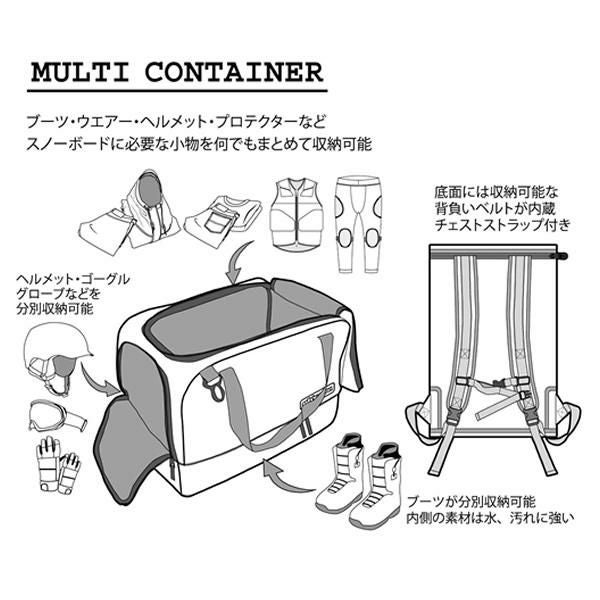 MULTI CONTAINER

ブーツ・ウエアー・ヘルメット・プロテクターなど
スノーボードに必要な小物を何でもまとめて収納可能

底面には収納可能な
背負いベルトが内蔵
チェストストラップ付き

ヘルメット・ゴーグル
グローブなどを
分別収納可能

ブーツが分別収納可能
内側の素材は水、汚れに強い