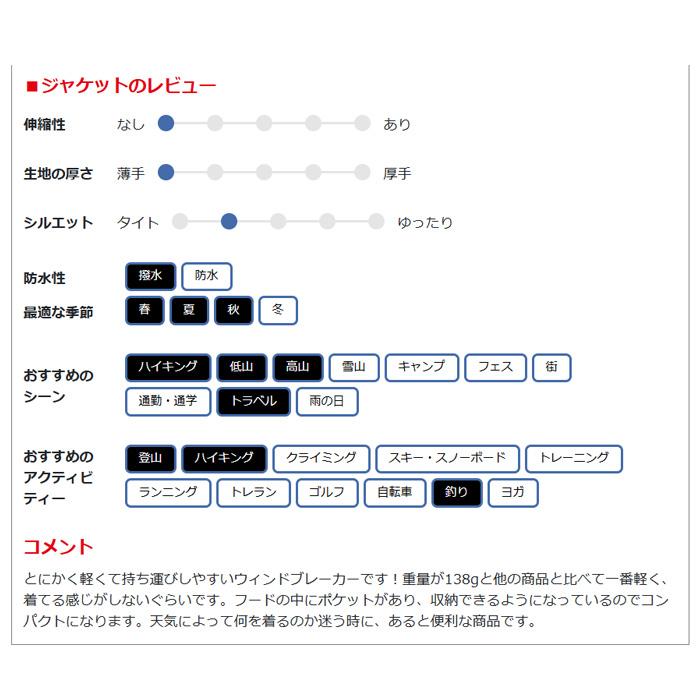 ■ジャケットのレビュー

伸縮性 なし あり

生地の厚さ 薄手 厚手

シルエット タイト ゆったり

防水性 撥水 防水

最適な季節 春 夏 秋 冬

おすすめのシーン ハイキング 低山 高山 雪山 キャンプ フェス 街 通勤・通学 トラベル 雨の日

おすすめのアクティビティー 登山 ハイキング クライミング スキー・スノーボード トレーニング ランニング トレラン ゴルフ 自転車 釣り ヨガ

コメント

とにかく軽くて持ち運びしやすいウィンドブレーカーです！重量が138gと他の商品と比べて一番軽く、着てる感じがしないぐらいです。フードの中にポケットがあり、収納できるようになっているのでコンパクトになります。天気によって何を着るのか迷う時に、あると便利な商品です。